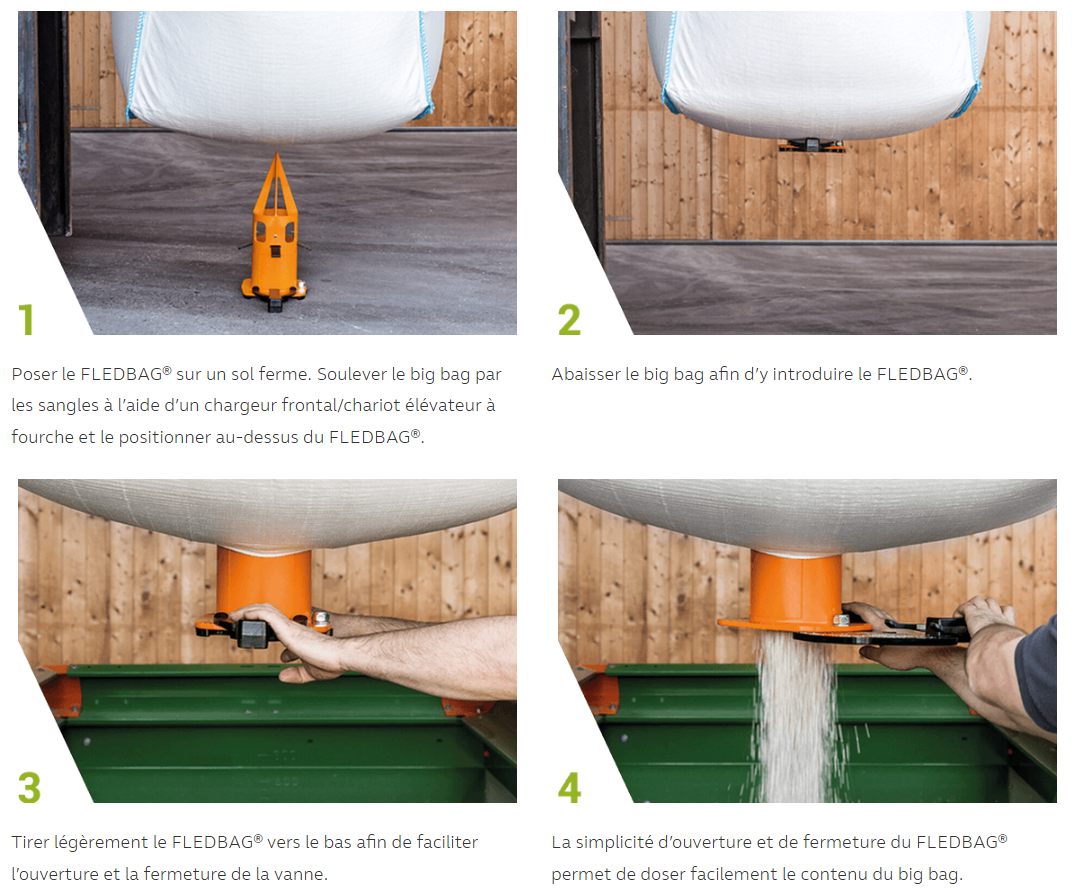 1

Poser le FLEDBAG® sur un sol ferme. Soulever le big bag par les sangles à l'aide d'un chargeur frontal/chariot élévateur à fourche et le positionner au-dessus du FLEDBAG®.

2

Abaisser le big bag afin d'y introduire le FLEDBAG®.

3

Tirer légèrement le FLEDBAG® vers le bas afin de faciliter l'ouverture et la fermeture de la vanne.

4

La simplicité d'ouverture et de fermeture du FLEDBAG® permet de doser facilement le contenu du big bag.